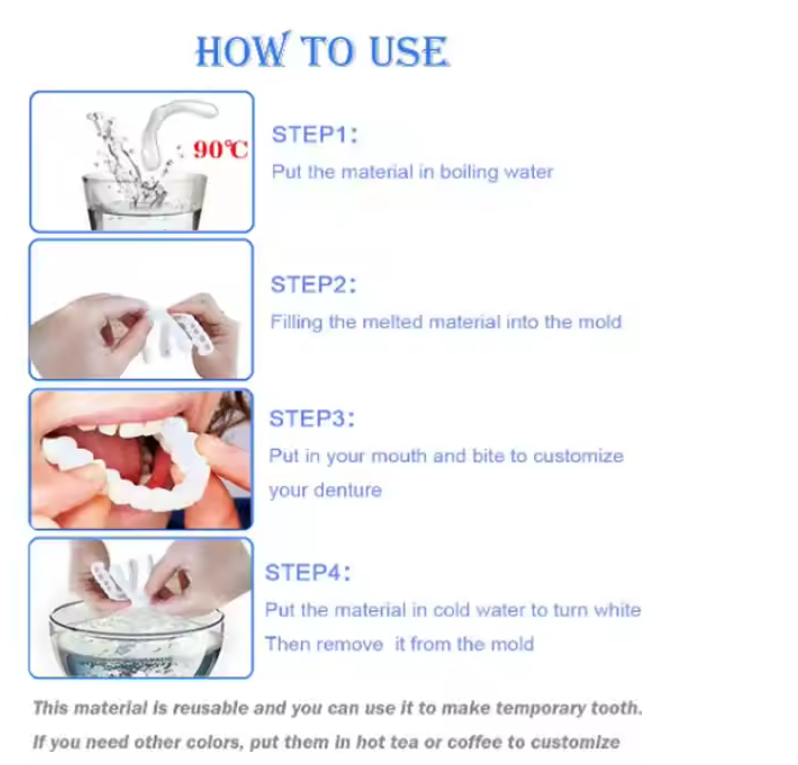 HOW TO USE

90℃

STEP1:
Put the material in boiling water

STEP2:
Filling the melted material into the mold

STEP3:
Put in your mouth and bite to customize your denture

STEP4:
Put the material in cold water to turn white
Then remove it from the mold

This material is reusable and you can use it to make temporary tooth.
If you need other colors, put them in hot tea or coffee to customize