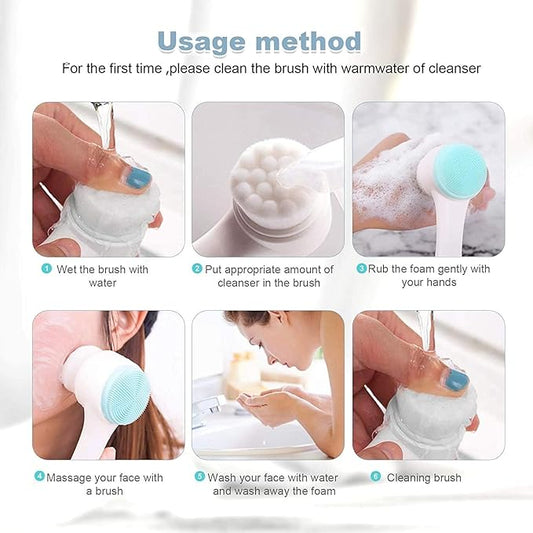 Usage method

For the first time ,please clean the brush with warmwater of cleanser

1 Wet the brush with water

2 Put appropriate amount of cleanser in the brush

3 Rub the foam gently with your hands

4 Massage your face with a brush

5 Wash your face with water and wash away the foam

6 Cleaning brush