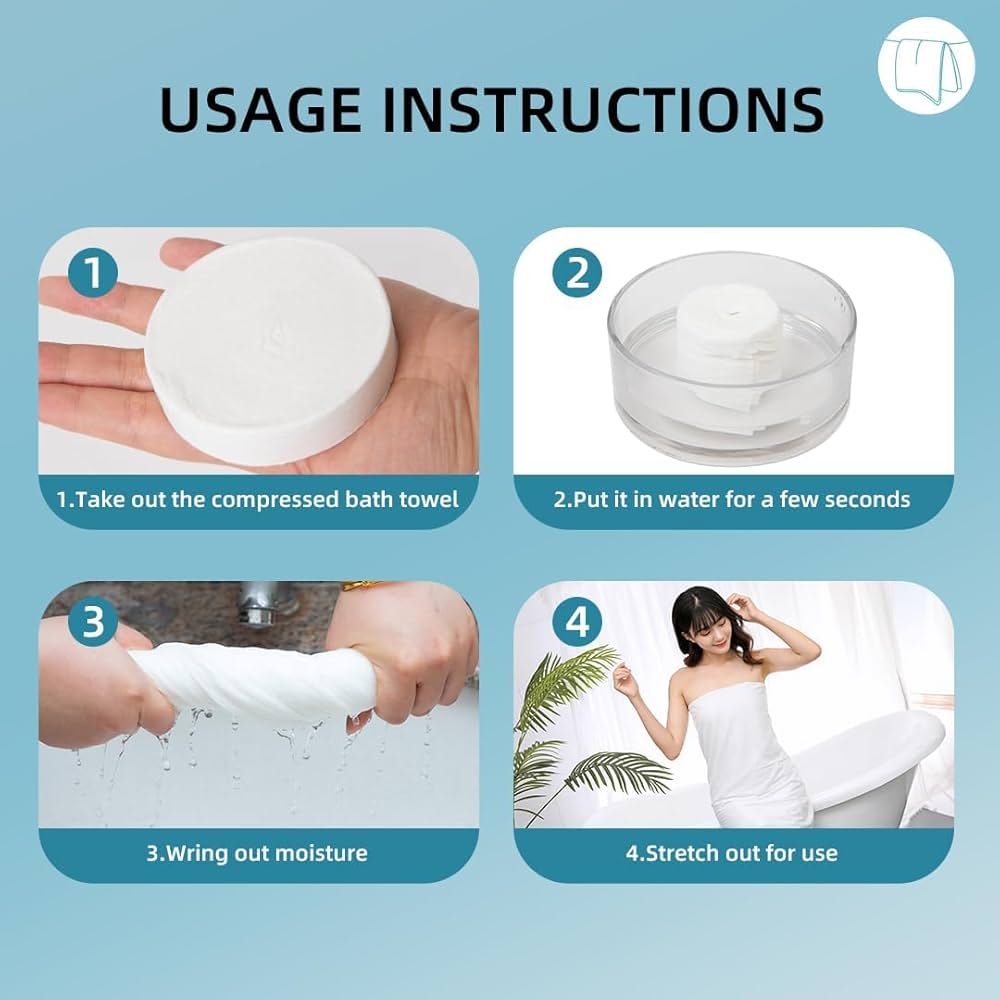 USAGE INSTRUCTIONS

1

1.Take out the compressed bath towel

2

2.Put it in water for a few seconds

3

3.Wring out moisture

4

4.Stretch out for use