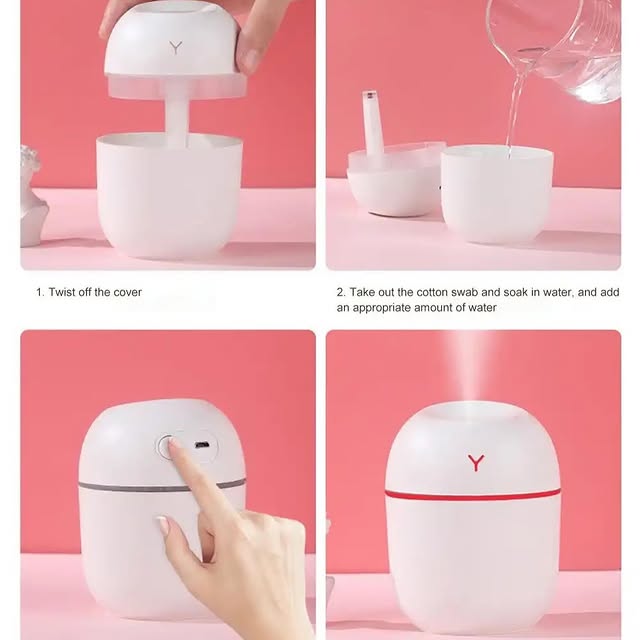 Y

1. Twist off the cover

2. Take out the cotton swab and soak in water, and add an appropriate amount of water

Y