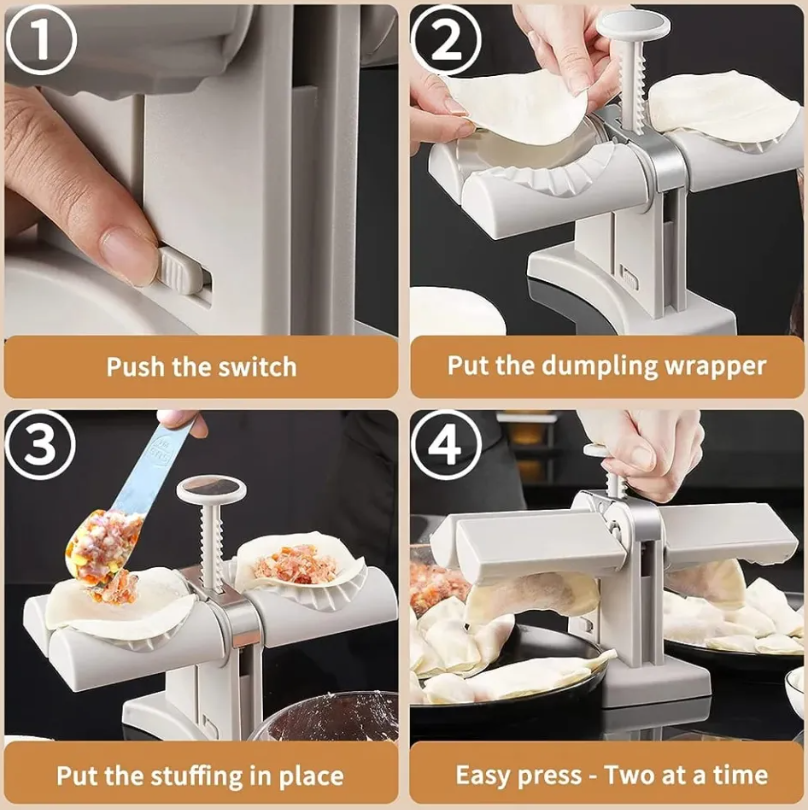 1
Push the switch

2
Put the dumpling wrapper

3
Put the stuffing in place

4
Easy press - Two at a time