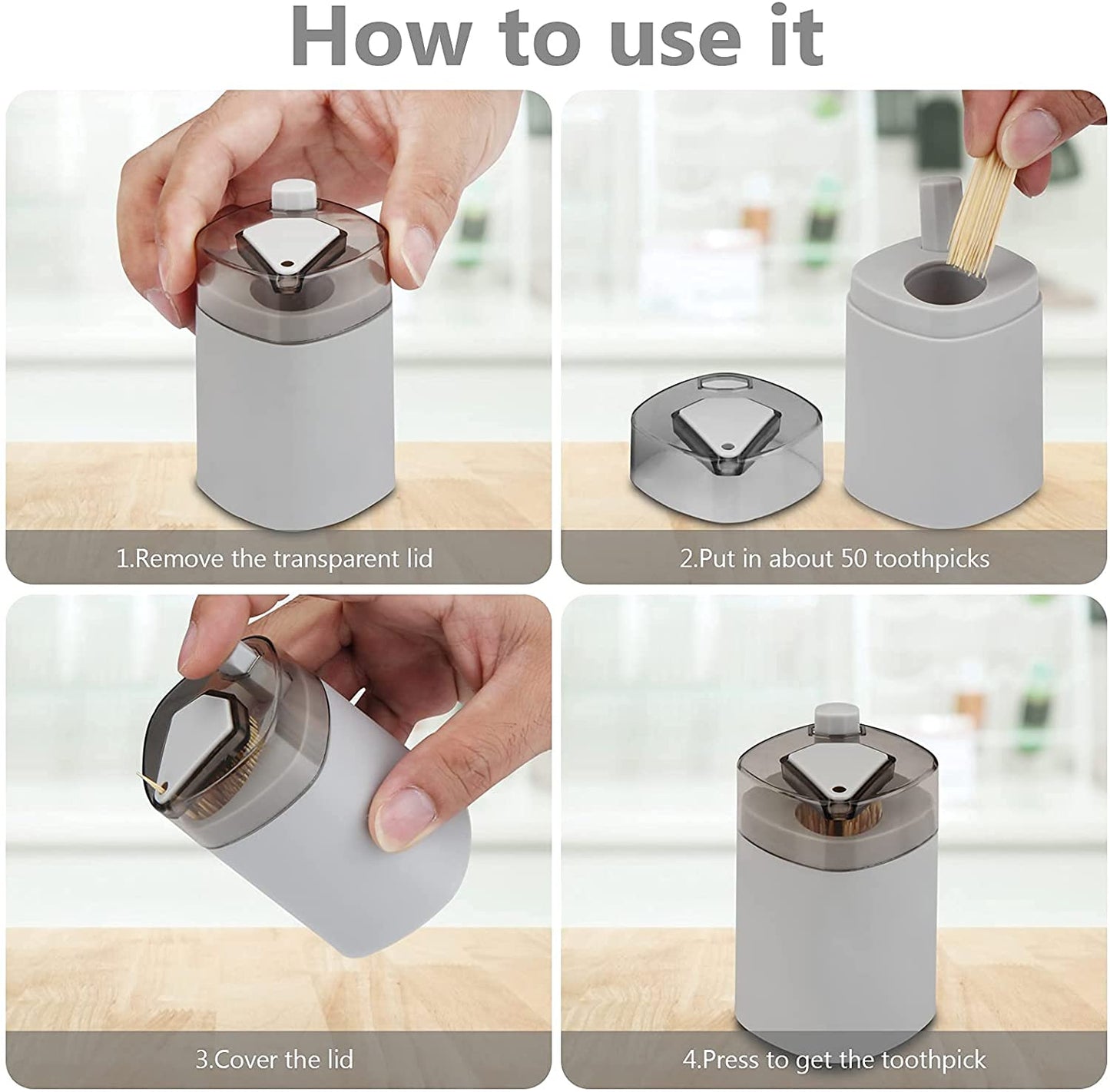 How to use it

1.Remove the transparent lid

2.Put in about 50 toothpicks

3.Cover the lid

4.Press to get the toothpick