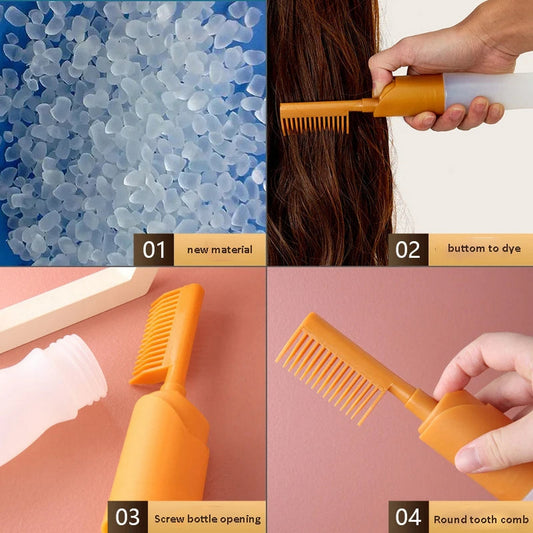 01 new material

02 buttom to dye

03 Screw bottle opening

04 Round tooth comb