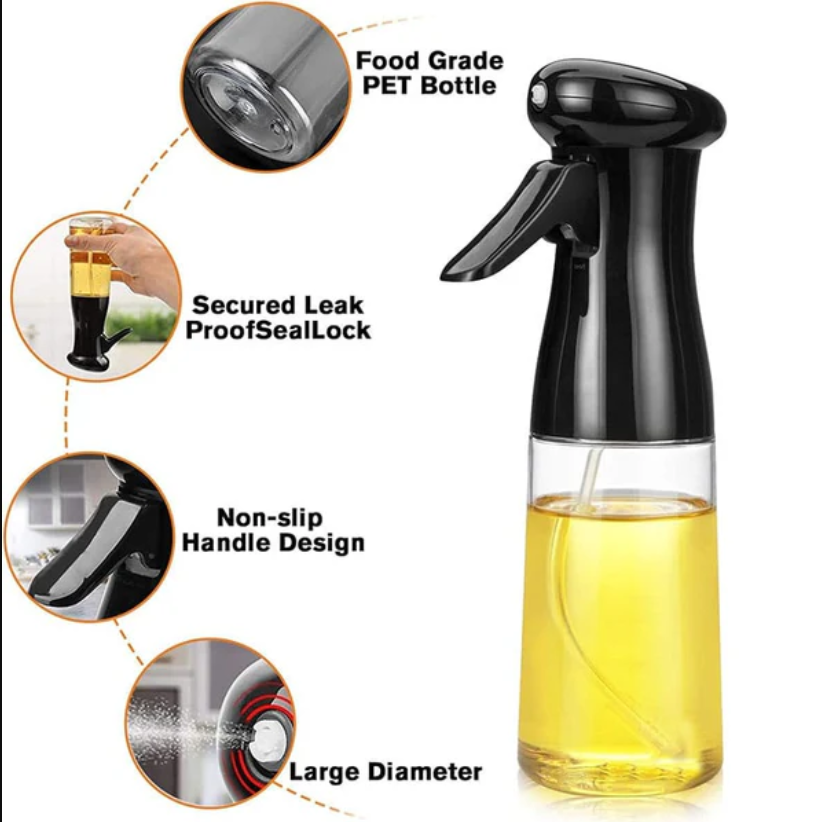 Food Grade
PET Bottle

Secured Leak
ProofSealLock

Non-slip
Handle Design

Large Diameter