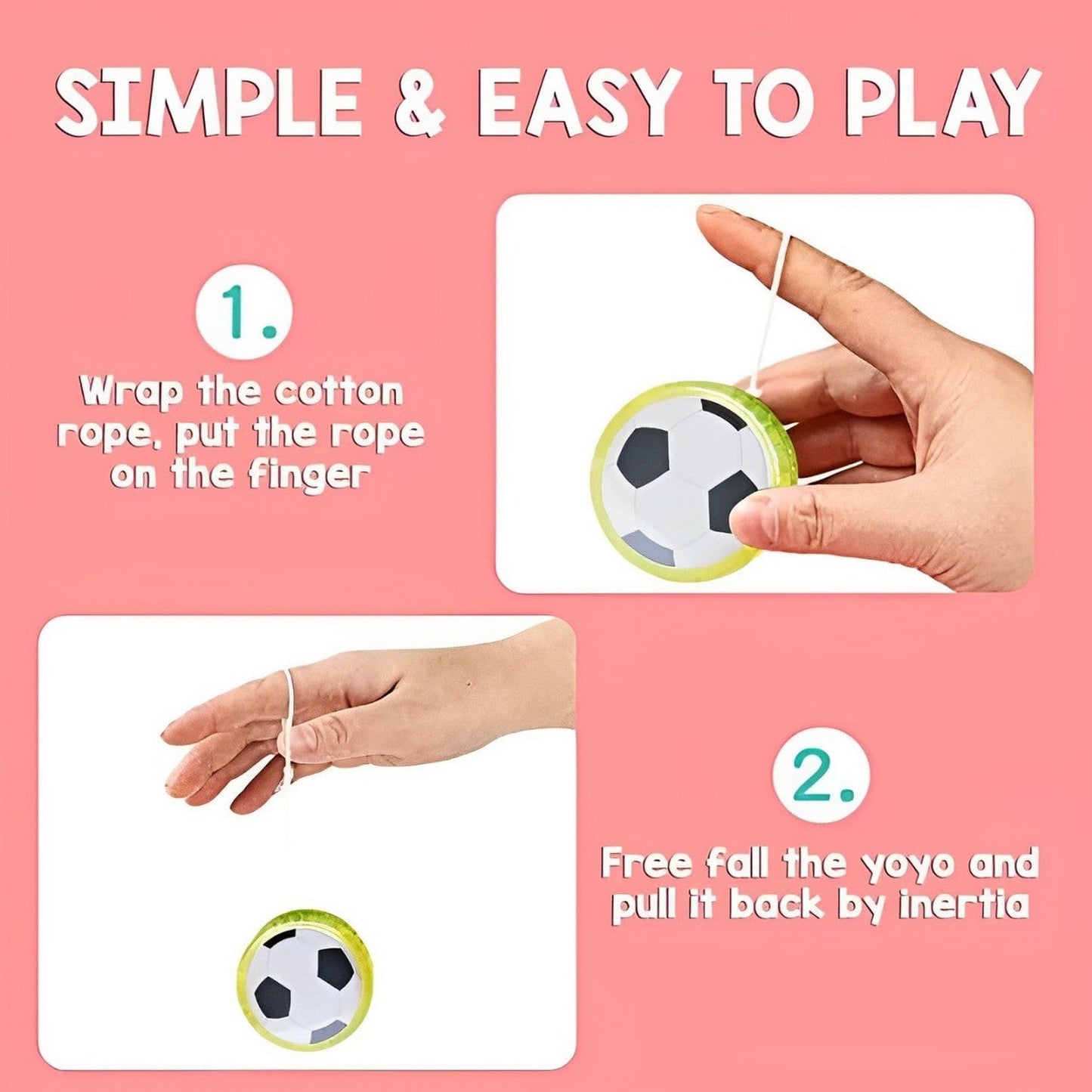 SIMPLE & EASY TO PLAY

1.

Wrap the cotton rope, put the rope on the finger

2.

Free fall the yoyo and pull it back by inertia