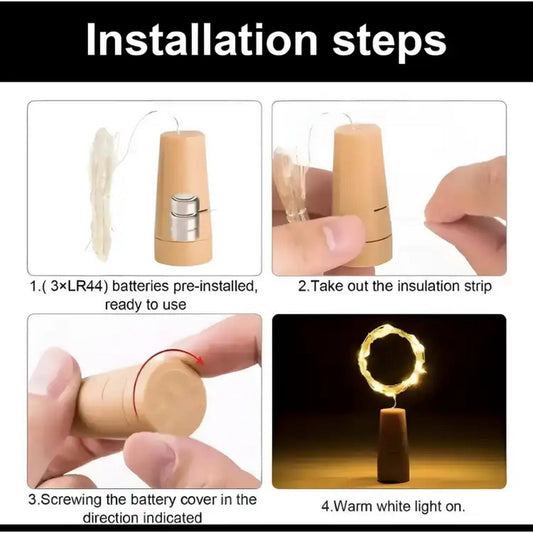 Installation steps

1.( 3×LR44) batteries pre-installed, ready to use

2.Take out the insulation strip

3.Screwing the battery cover in the direction indicated

4.Warm white light on.