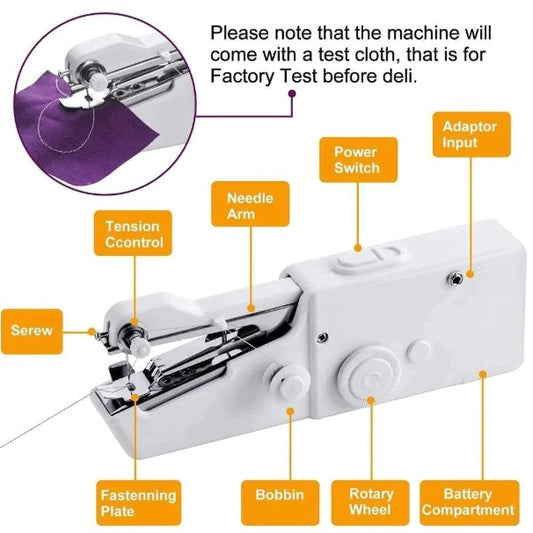 Please note that the machine will come with a test cloth, that is for Factory Test before deli.

Adaptor Input

Power Switch

Needle Arm

Tension Ccontrol

Serew

Fastenning Plate

Bobbin

Rotary Wheel

Battery Compartment