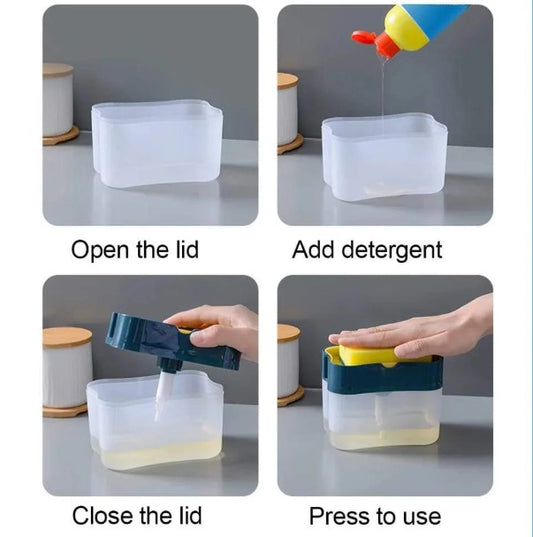 Open the lid

Add detergent

Close the lid

Press to use