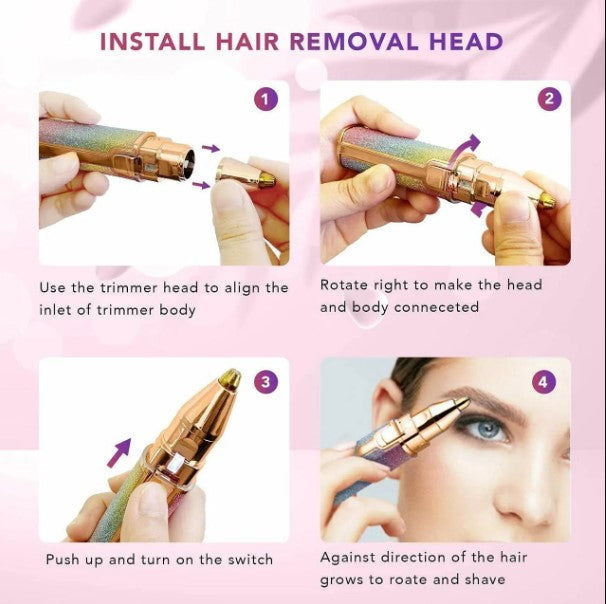 INSTALL HAIR REMOVAL HEAD

1

Use the trimmer head to align the inlet of trimmer body

2

Rotate right to make the head and body conneceted

3

Push up and turn on the switch

4

Against direction of the hair grows to roate and shave