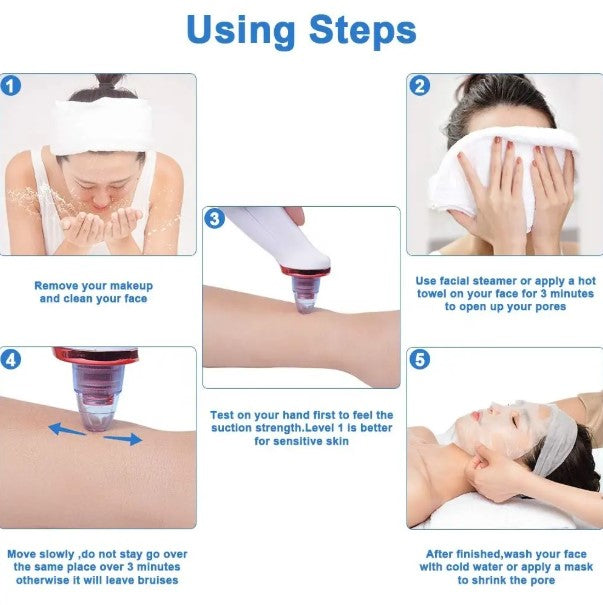 Using Steps

1

Remove your makeup and clean your face

2

Use facial steamer or apply a hot towel on your face for 3 minutes to open up your pores

3

Test on your hand first to feel the suction strength.Level 1 is better for sensitive skin

4

Move slowly ,do not stay go over the same place over 3 minutes otherwise it will leave bruises

5

After finished,wash your face with cold water or apply a mask to shrink the pore