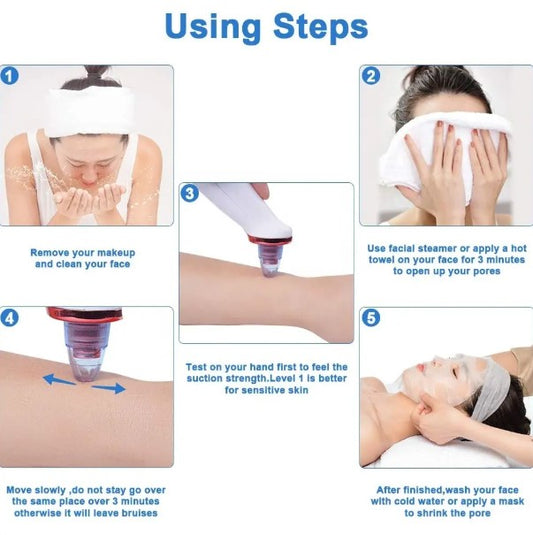 Using Steps

1

Remove your makeup and clean your face

2

Use facial steamer or apply a hot towel on your face for 3 minutes to open up your pores

3

Test on your hand first to feel the suction strength.Level 1 is better for sensitive skin

4

Move slowly ,do not stay go over the same place over 3 minutes otherwise it will leave bruises

5

After finished,wash your face with cold water or apply a mask to shrink the pore