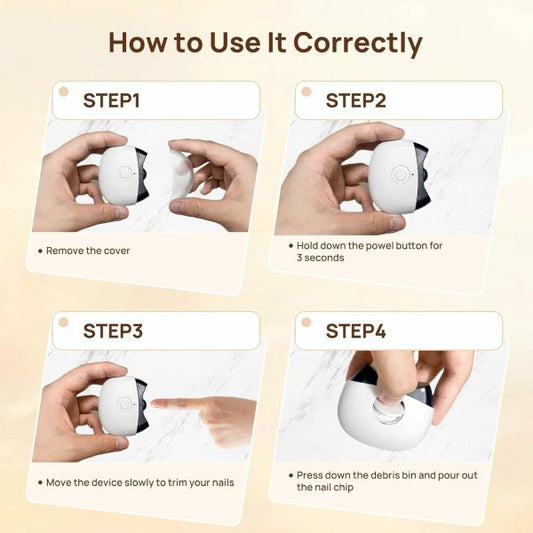 How to Use It Correctly

STEP1

• Remove the cover

STEP2

• Hold down the powel button for 3 seconds

STEP3

• Move the device slowly to trim your nails

STEP4

• Press down the debris bin and pour out the nail chip