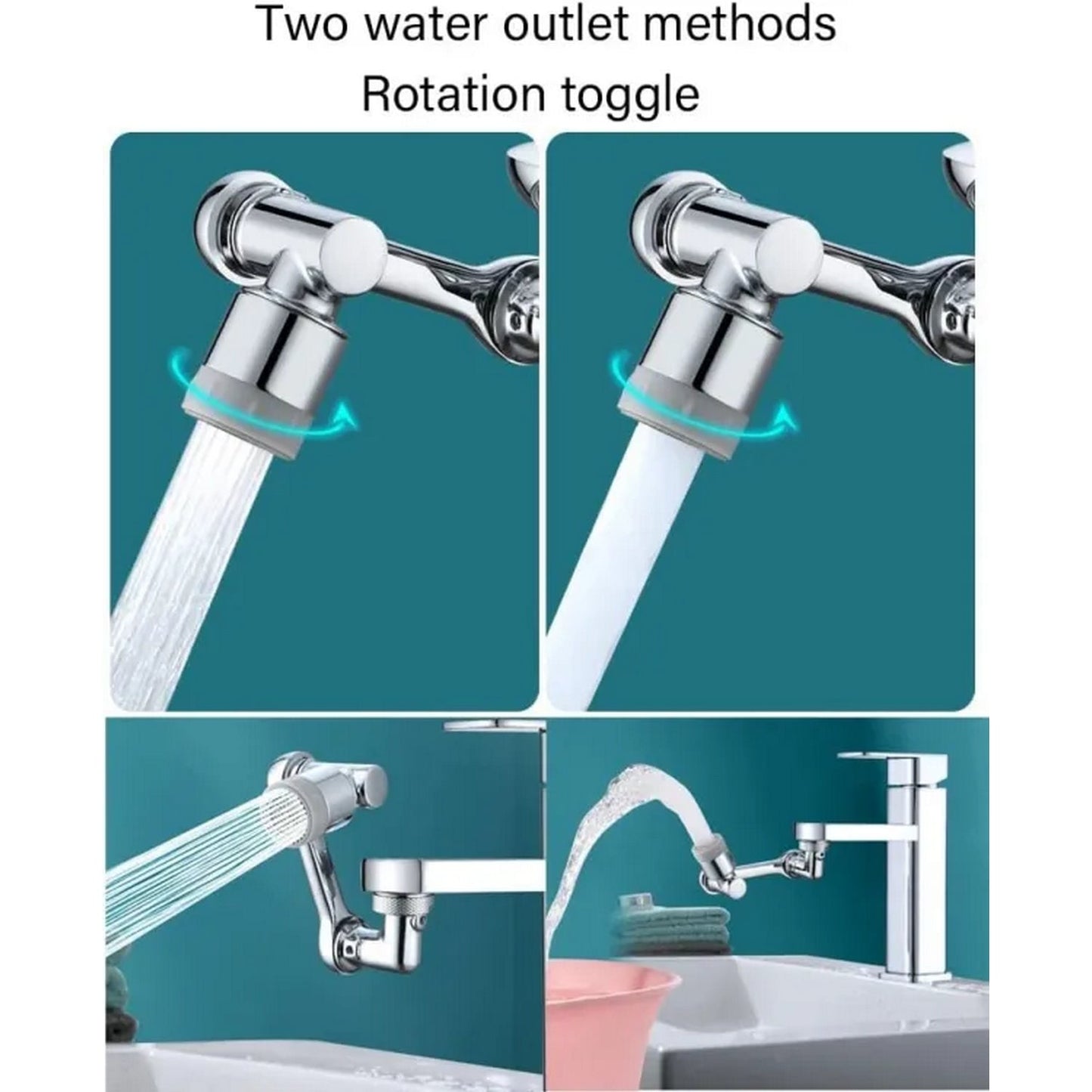 Two water outlet methods
Rotation toggle