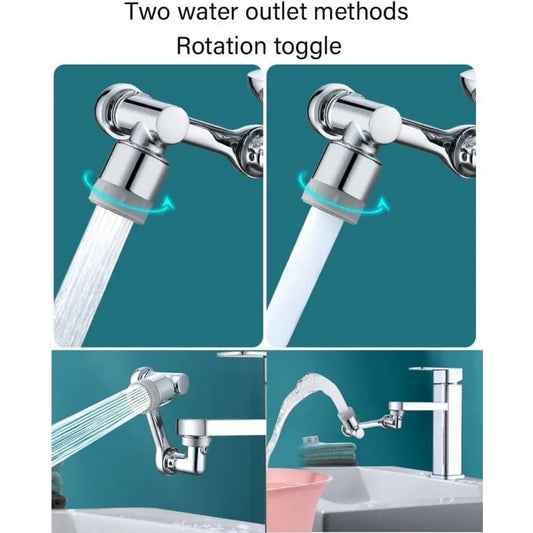 Two water outlet methods
Rotation toggle