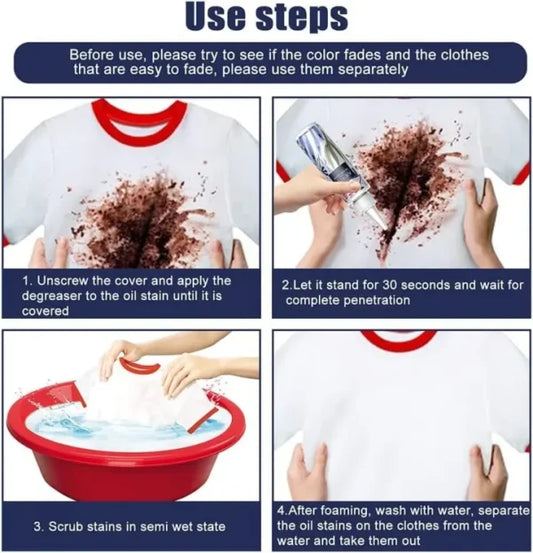 Use steps

Before use, please try to see if the color fades and the clothes that are easy to fade, please use them separately

1. Unscrew the cover and apply the degreaser to the oil stain until it is covered

2.Let it stand for 30 seconds and wait for complete penetration

3. Scrub stains in semi wet state

4.After foaming, wash with water, separate the oil stains on the clothes from the water and take them out