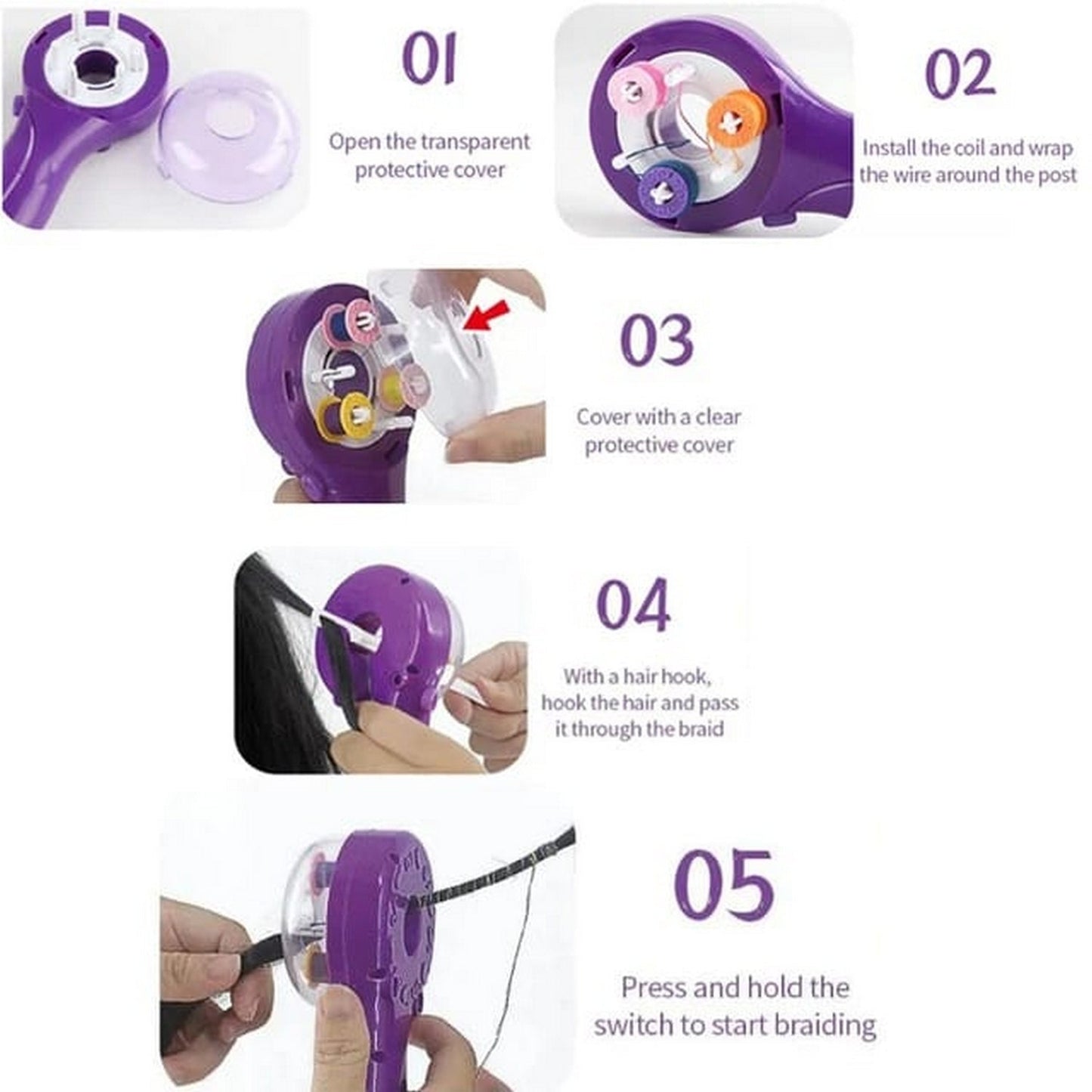 01

Open the transparent protective cover

02

Install the coil and wrap the wire around the post

03

Cover with a clear protective cover

04

With a hair hook, hook the hair and pass it through the braid

05

Press and hold the switch to start braiding