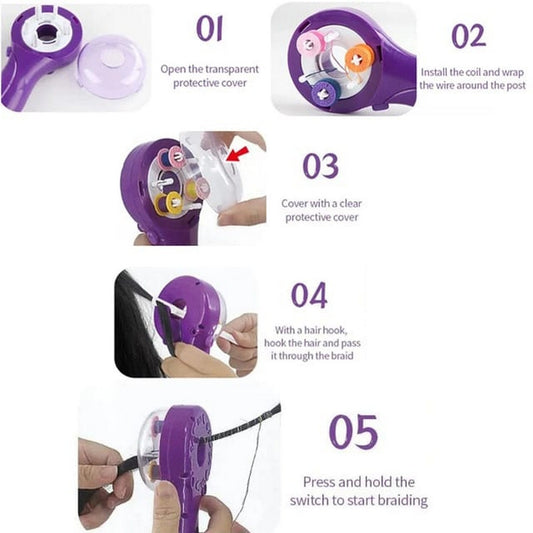 01

Open the transparent protective cover

02

Install the coil and wrap the wire around the post

03

Cover with a clear protective cover

04

With a hair hook, hook the hair and pass it through the braid

05

Press and hold the switch to start braiding