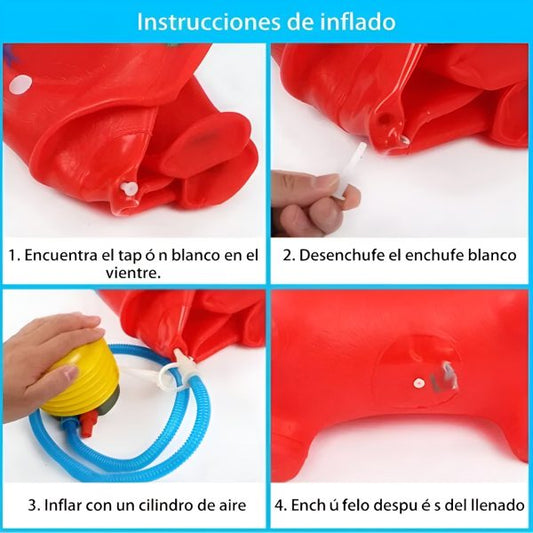 Instrucciones de inflado

1. Encuentra el tap ó n blanco en el vientre.

2. Desenchufe el enchufe blanco

3. Inflar con un cilindro de aire

4. Ench ú felo despu é s del llenado