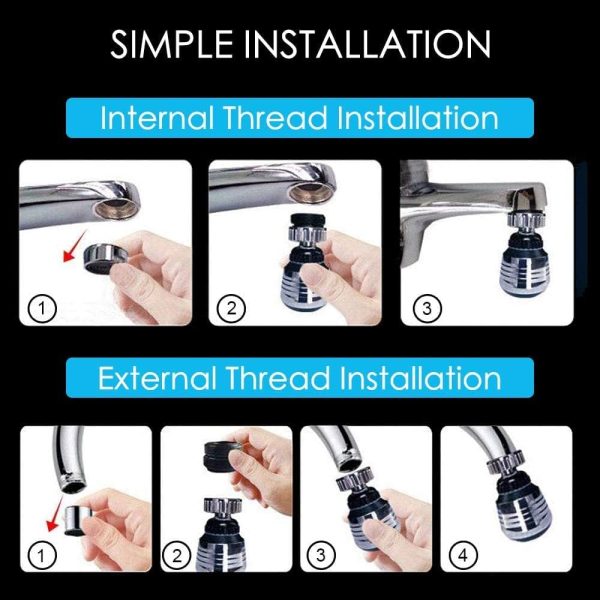 SIMPLE INSTALLATION

Internal Thread Installation

1

2

3

External Thread Installation

1

2

3

4