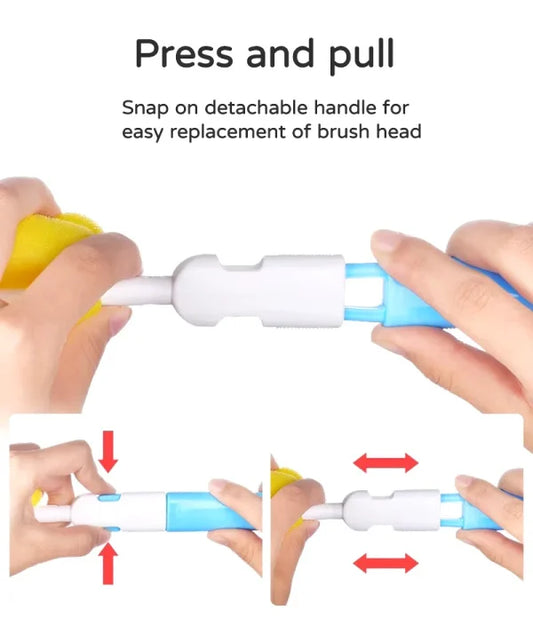 Press and pull

Snap on detachable handle for easy replacement of brush head