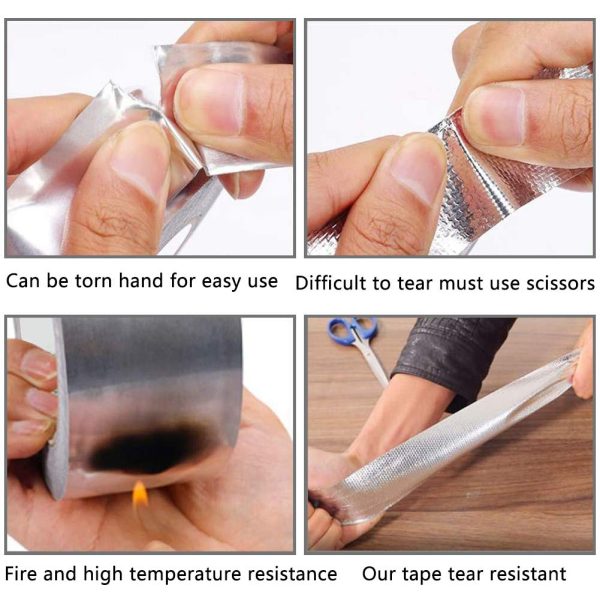 Can be torn hand for easy use

Difficult to tear must use scissors

Fire and high temperature resistance

Our tape tear resistant