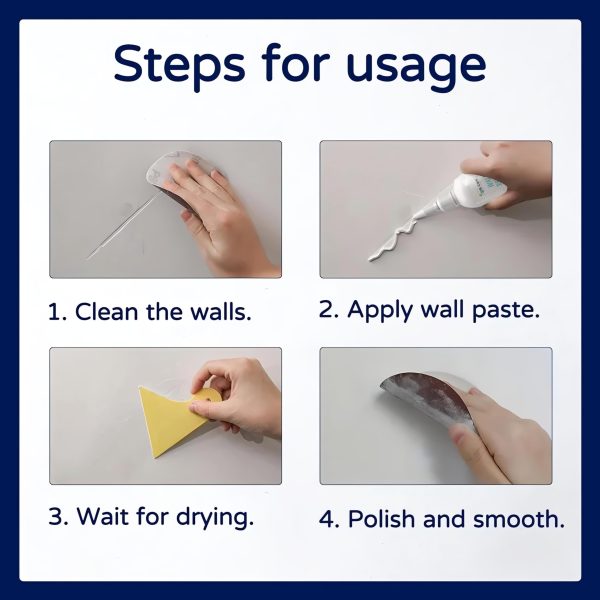 Steps for usage

1. Clean the walls.

2. Apply wall paste.

3. Wait for drying.

4. Polish and smooth.